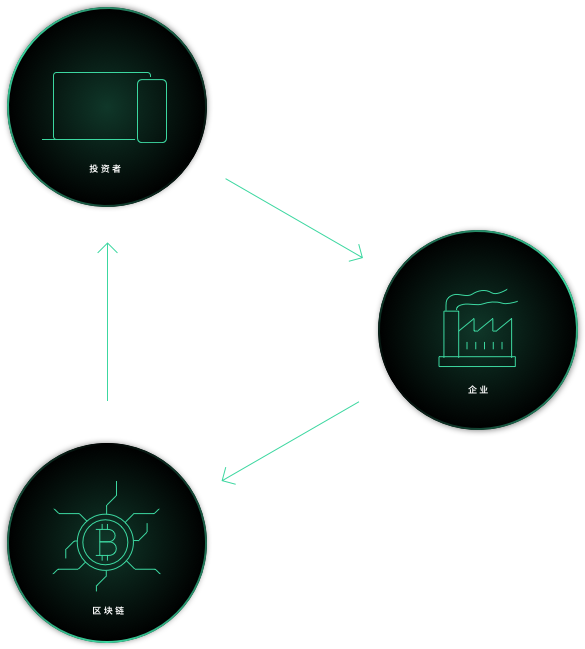 投资者

企业

区块链